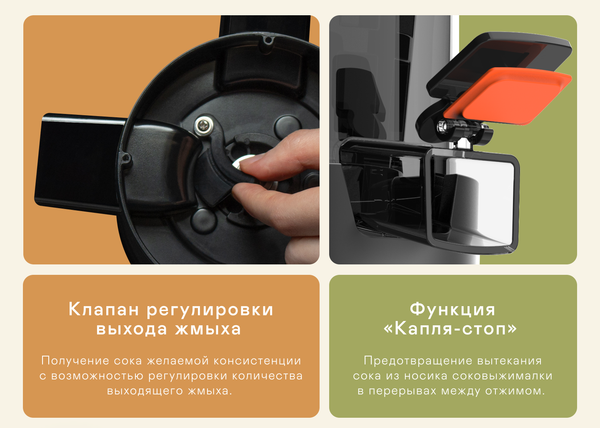 Клапан регулировки выхода жмыха

Получение сока желаемой консистенции с возможностью регулировки количества выходящего жмыха.

Функция «Капля-стоп»

Предотвращение вытекания сока из носика соковыжималки в перерывах между отжимом.