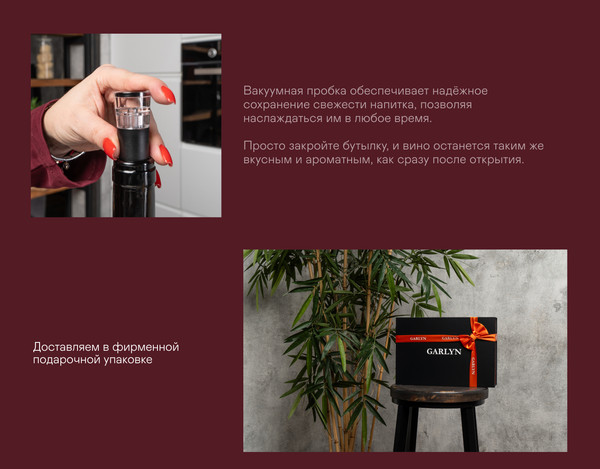 Вакуумная пробка обеспечивает надёжное сохранение свежести напитка, позволяя наслаждаться им в любое время.

Просто закройте бутылку, и вино останется таким же вкусным и ароматным, как сразу после открытия.

Доставляем в фирменной подарочной упаковке

GARLYN GARLYN

GARLYN

GARLYN