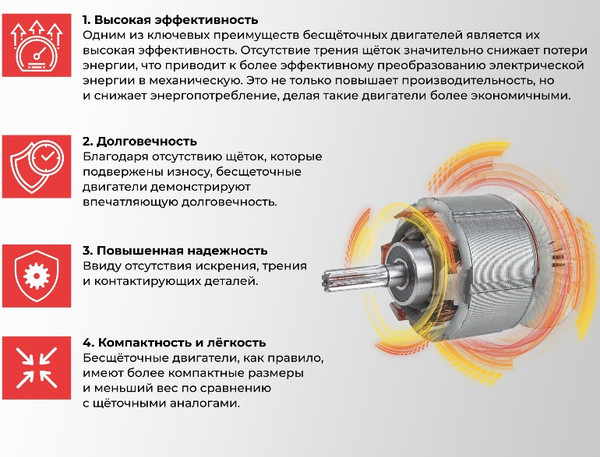 1. Высокая эффективность
Одним из ключевых преимуществ бесщёточных двигателей является их высокая эффективность. Отсутствие трения щёток значительно снижает потери энергии, что приводит к более эффективному преобразованию электрической энергии в механическую. Это не только повышает производительность, но и снижает энергопотребление, делая такие двигатели более экономичными.

2. Долговечность
Благодаря отсутствию щёток, которые подвержены износу, бесщеточные двигатели демонстрируют впечатляющую долговечность.

3. Повышенная надежность
Ввиду отсутствия искрения, трения и контактирующих деталей.

4. Компактность и лёгкость
Бесщёточные двигатели, как правило, имеют более компактные размеры и меньший вес по сравнению с щёточными аналогами.