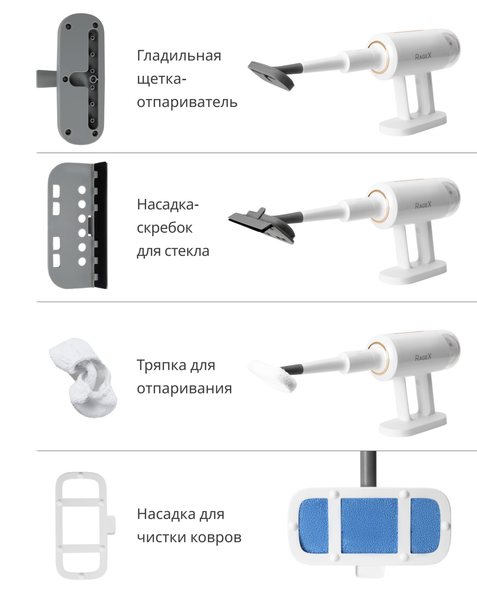 Гладильная щетка-отпариватель

RageX

Насадка-скребок для стекла

RageX

Тряпка для отпаривания

RageX

Насадка для чистки ковров