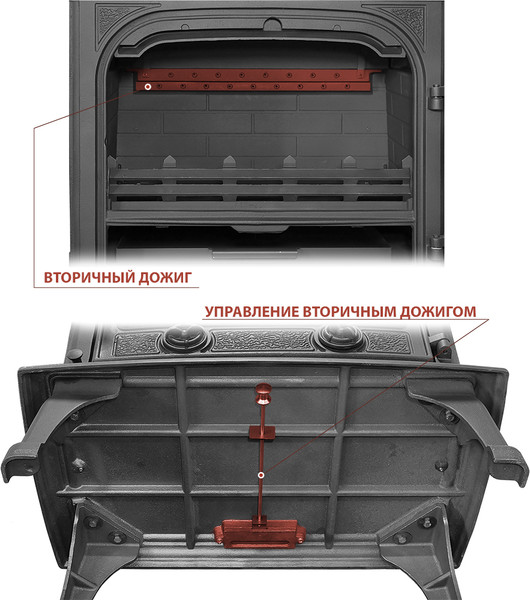 ВТОРИЧНЫЙ ДОЖИГ

УПРАВЛЕНИЕ ВТОРИЧНЫМ ДОЖИГОМ