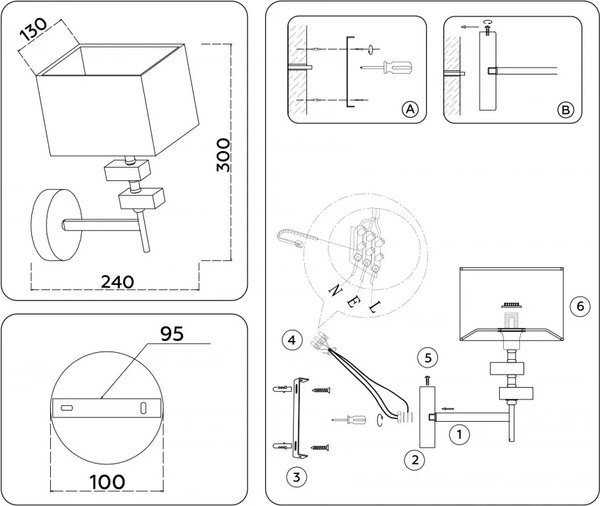 130
300
240
95
100
A
B
N
E
L
4
5
6
1
2
3