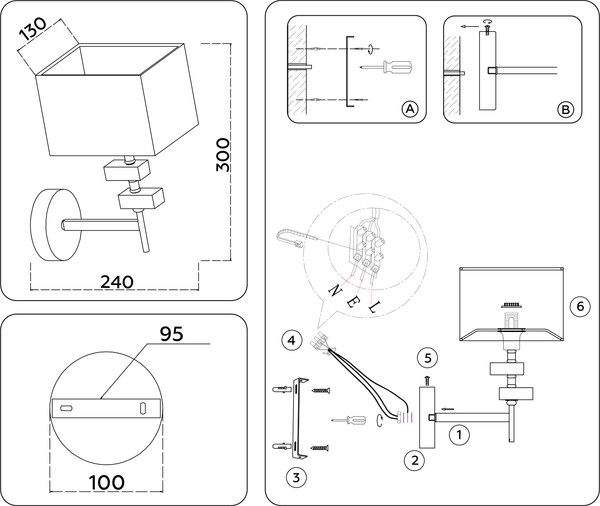 130
300
240
95
100
A
B
N E L
4
5
6
1
2
3