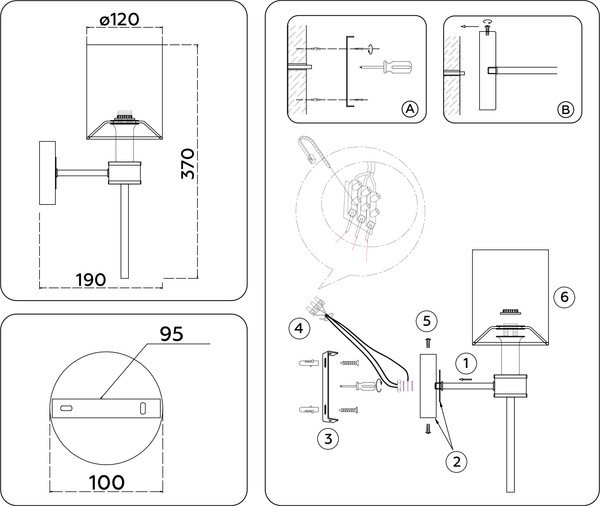 ø120

370

190

95

100

A

B

6

4

5

1

3

2