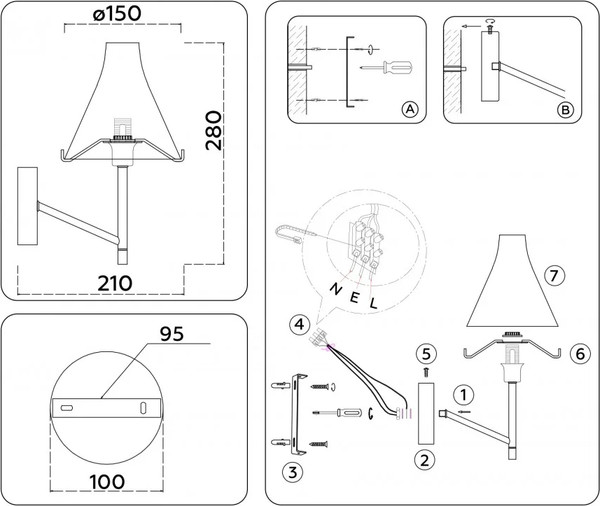 ø150

280

210

95

100

A

B

N E L

4

7

5

6

1

3

2