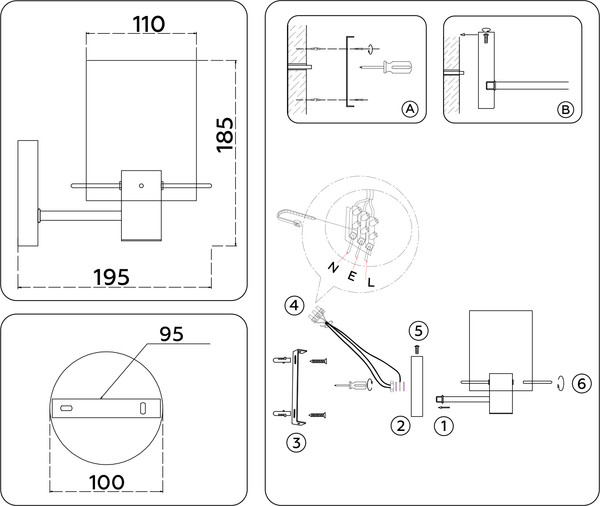 110
185
195
95
100
A
B
N
E
L
4
5
6
3
2
1