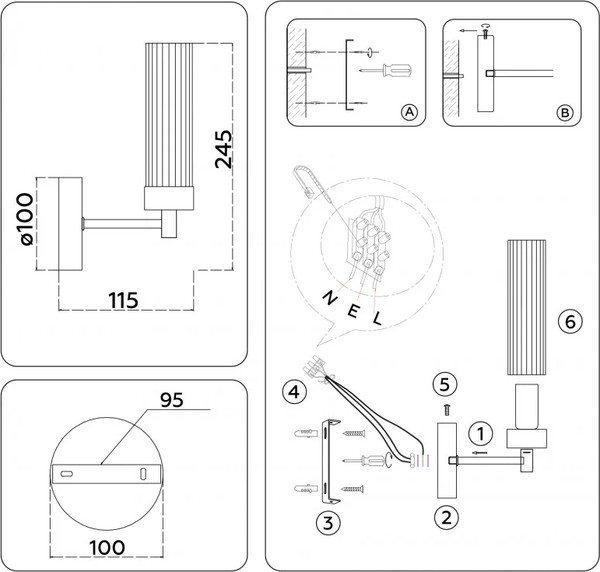 245

ø100

115

95

100

A

B

N

E

L

6

4

5

1

3

2