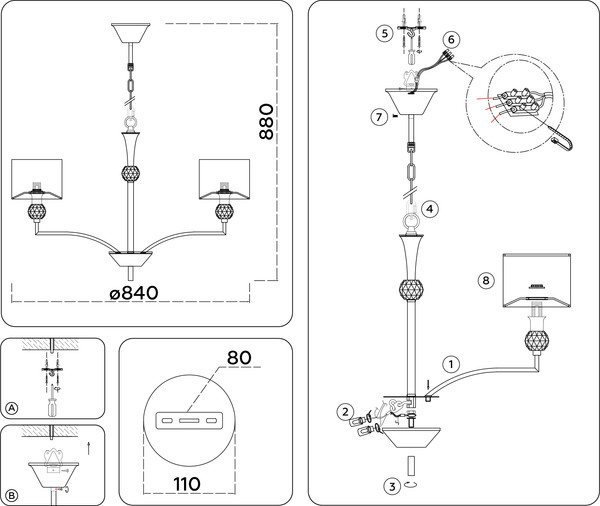 880
ø840
A
B
80
110
5
6
7
4
8
1
2
3