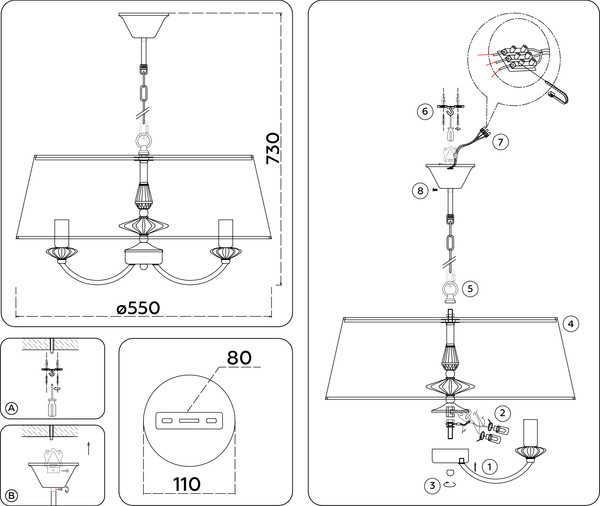 730

ø550

A

B

80

110

6

7

8

5

4

2

1

3