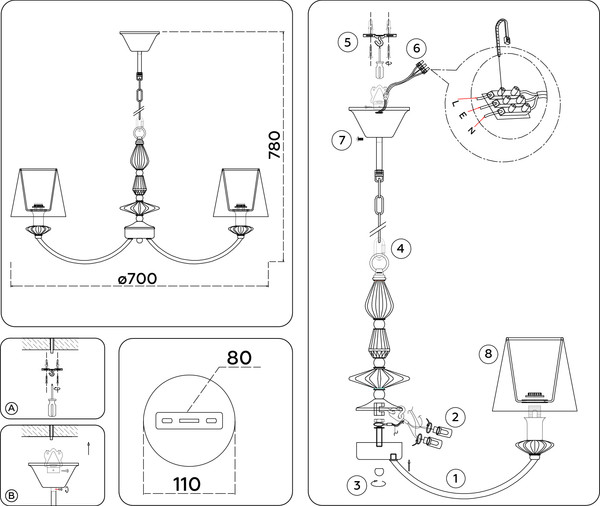 780
ø700
A
B
80
110
5
6
L
E
N
7
4
8
2
3
1