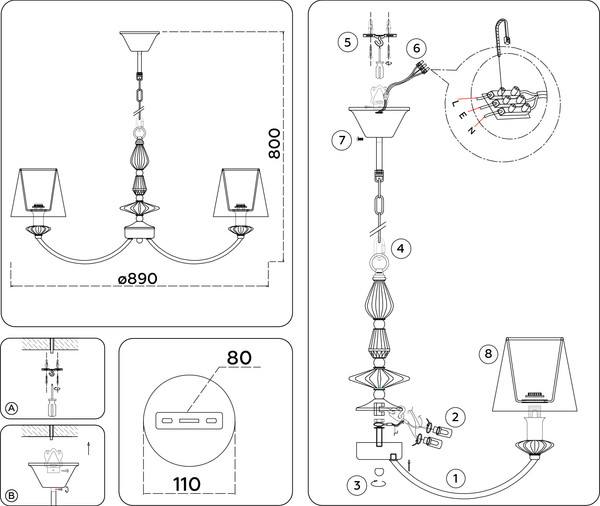 800

ø890

A

B

80

110

5

6

L
E
N

7

4

8

2

3

1