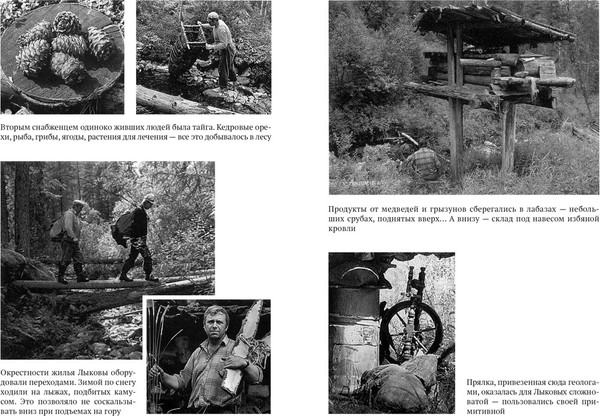 Вторым снабженцем одиноко живших людей была тайга. Кедровые орехи, рыба, грибы, ягоды, растения для лечения — все это добывалось в лесу

Окрестности жилья Лыковы оборудовали переходами. Зимой по снегу ходили на лыжах, подбитых камусом. Это позволяло не соскальзывать вниз при подъемах на гору

Продукты от медведей и грызунов сберегались в лабазах — небольших срубах, поднятых вверх... А внизу — склад под навесом избяной кровли

Прялка, привезенная сюда геологами, оказалась для Лыковых сложноватой — пользовались своей примитивной