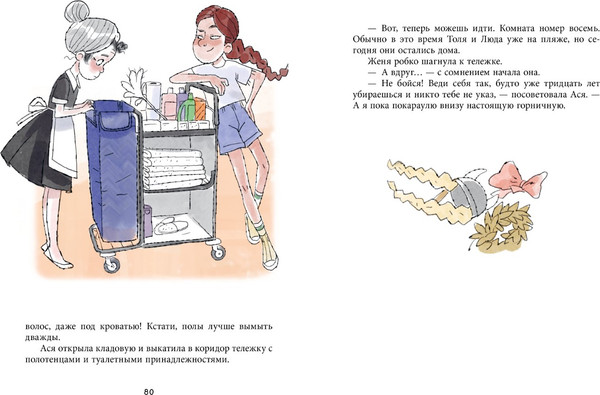 волос, даже под кроватью! Кстати, полы лучше вымыть дважды.

Ася открыла кладовую и выкатила в коридор тележку с полотенцами и туалетными принадлежностями.

80

— Вот, теперь можешь идти. Комната номер восемь. Обычно в это время Толя и Люда уже на пляже, но сегодня они остались дома.

Женя робко шагнула к тележке.

— А вдруг… — с сомнением начала она.

— Не бойся! Веди себя так, будто уже тридцать лет убираешься и никто тебе не указ, — посоветовала Ася. — А я пока покараулю внизу настоящую горничную.