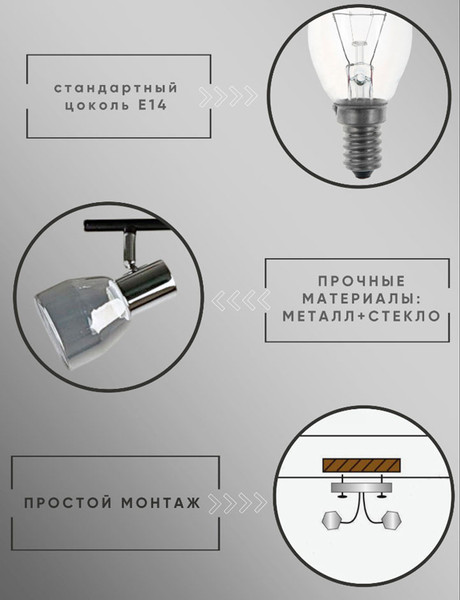 стандартный цоколь E14

ПРОЧНЫЕ МАТЕРИАЛЫ: МЕТАЛЛ+СТЕКЛО

ПРОСТОЙ МОНТАЖ