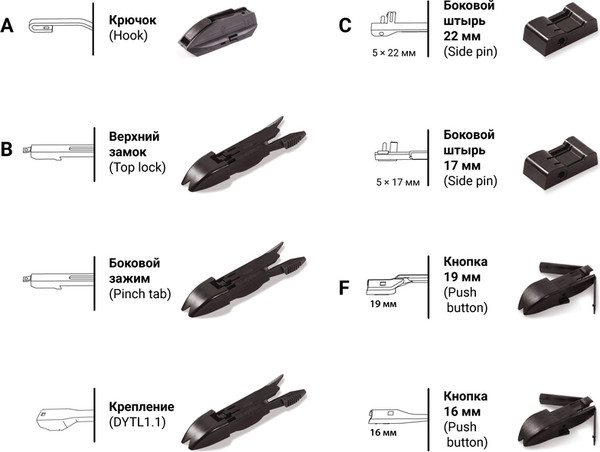 A
Крючок
(Hook)

B
Верхний замок
(Top lock)

Боковой зажим
(Pinch tab)

Крепление
(DYTL1.1)

C
5 × 22 мм
Боковой штырь 22 мм
(Side pin)

5 × 17 мм
Боковой штырь 17 мм
(Side pin)

F
19 мм
Кнопка 19 мм
(Push button)

16 мм
Кнопка 16 мм
(Push button)