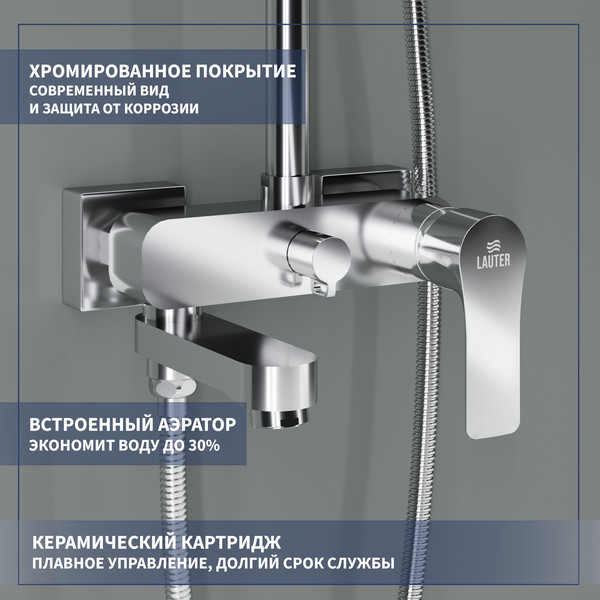 ХРОМИРОВАННОЕ ПОКРЫТИЕ
СОВРЕМЕННЫЙ ВИД
И ЗАЩИТА ОТ КОРРОЗИИ

LAUTER

ВСТРОЕННЫЙ АЭРАТОР
ЭКОНОМИТ ВОДУ ДО 30%

КЕРАМИЧЕСКИЙ КАРТРИДЖ
ПЛАВНОЕ УПРАВЛЕНИЕ, ДОЛГИЙ СРОК СЛУЖБЫ