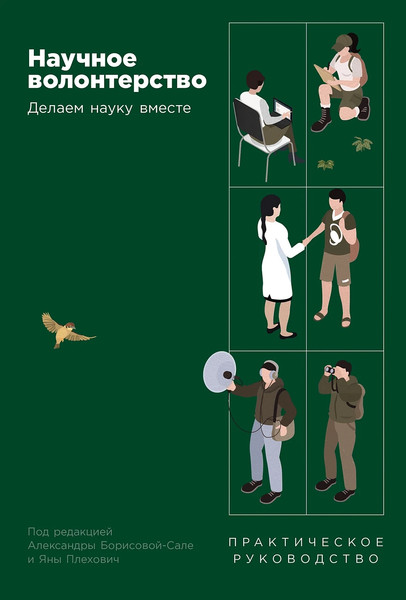 Научное волонтерство

Делаем науку вместе

Под редакцией Александры Борисовой-Сале и Яны Плехович

ПРАКТИЧЕСКОЕ РУКОВОДСТВО