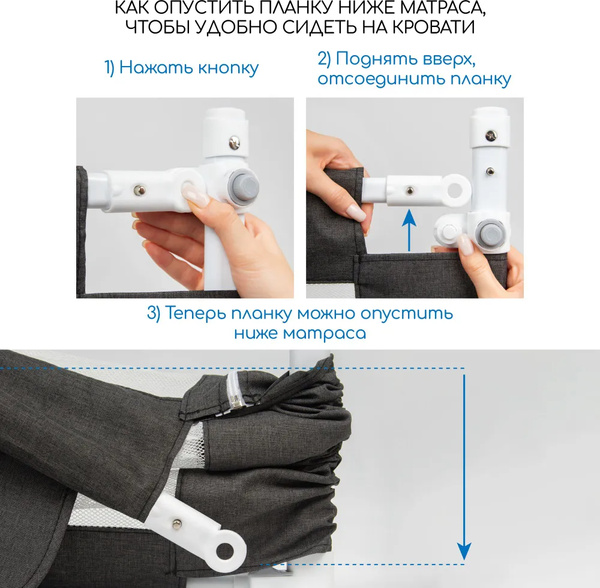 КАК ОПУСТИТЬ ПЛАНКУ НИЖЕ МАТРАСА, ЧТОБЫ УДОБНО СИДЕТЬ НА КРОВАТИ

1) Нажать кнопку

2) Поднять вверх, отсоединить планку

3) Теперь планку можно опустить ниже матраса