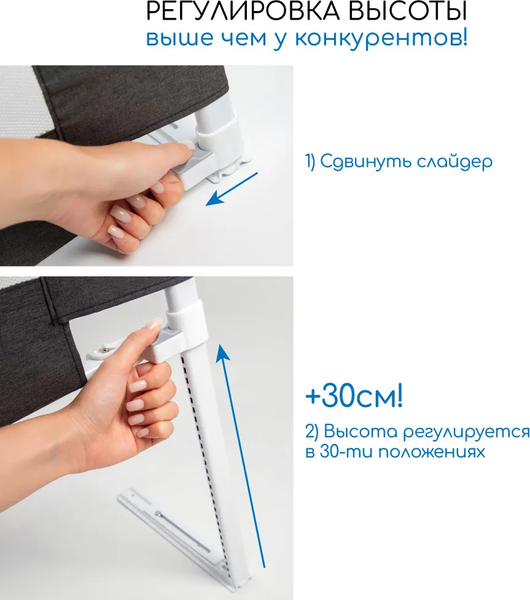 РЕГУЛИРОВКА ВЫСОТЫ
выше чем у конкурентов!

1) Сдвинуть слайдер

+30см!

2) Высота регулируется в 30-ти положениях