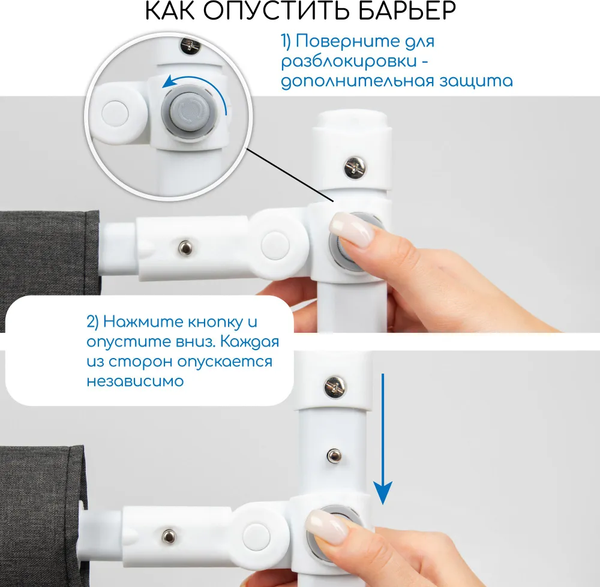 КАК ОПУСТИТЬ БАРЬЕР

1) Поверните для разблокировки - дополнительная защита

2) Нажмите кнопку и опустите вниз. Каждая из сторон опускается независимо