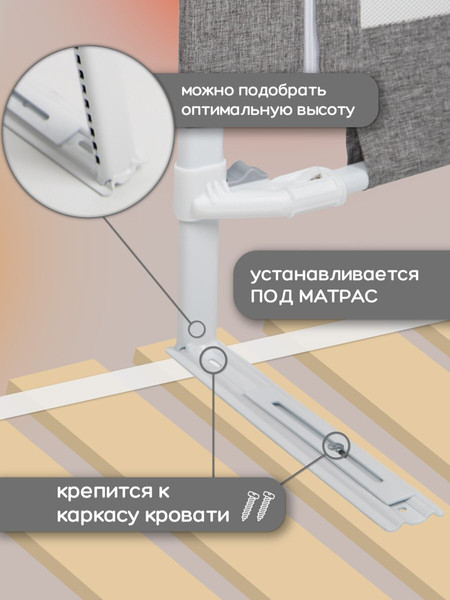 можно подобрать оптимальную высоту

устанавливается ПОД МАТРАС

крепится к каркасу кровати