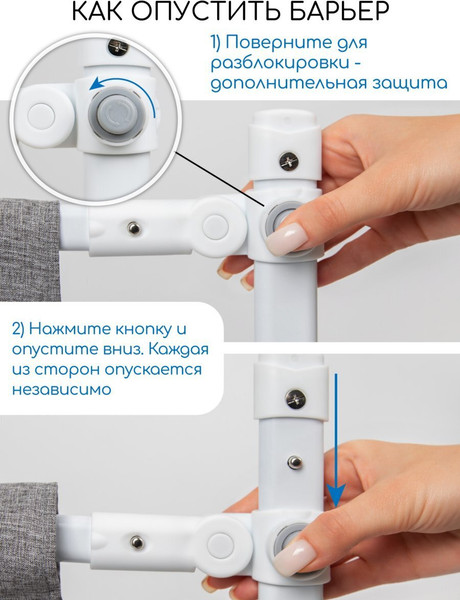 КАК ОПУСТИТЬ БАРЬЕР

1) Поверните для разблокировки - дополнительная защита

2) Нажмите кнопку и опустите вниз. Каждая из сторон опускается независимо