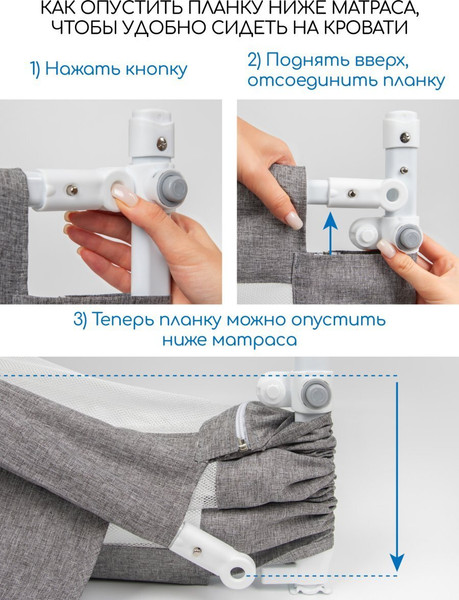 КАК ОПУСТИТЬ ПЛАНКУ НИЖЕ МАТРАСА, ЧТОБЫ УДОБНО СИДЕТЬ НА КРОВАТИ

1) Нажать кнопку

2) Поднять вверх, отсоединить планку

3) Теперь планку можно опустить ниже матраса