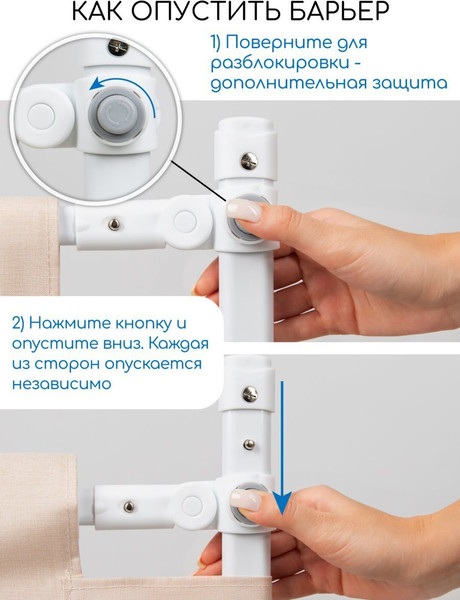 КАК ОПУСТИТЬ БАРЬЕР

1) Поверните для разблокировки - дополнительная защита

2) Нажмите кнопку и опустите вниз. Каждая из сторон опускается независимо