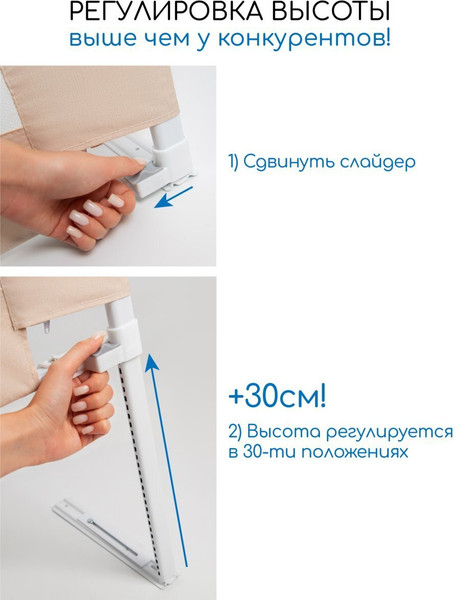 РЕГУЛИРОВКА ВЫСОТЫ
выше чем у конкурентов!

1) Сдвинуть слайдер

+30см!

2) Высота регулируется в 30-ти положениях