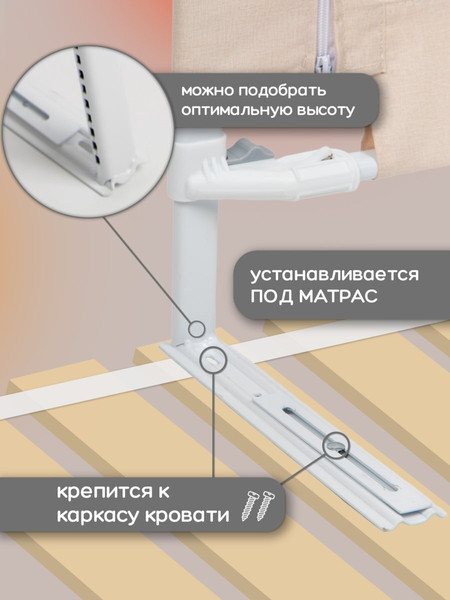 можно подобрать оптимальную высоту

устанавливается ПОД МАТРАС

крепится к каркасу кровати