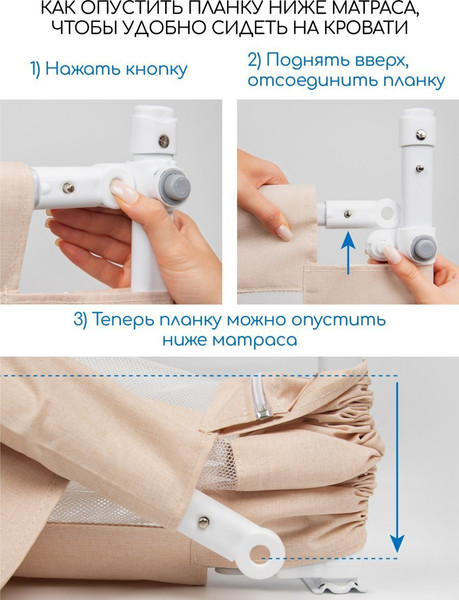 КАК ОПУСТИТЬ ПЛАНКУ НИЖЕ МАТРАСА, ЧТОБЫ УДОБНО СИДЕТЬ НА КРОВАТИ

1) Нажать кнопку

2) Поднять вверх, отсоединить планку

3) Теперь планку можно опустить ниже матраса