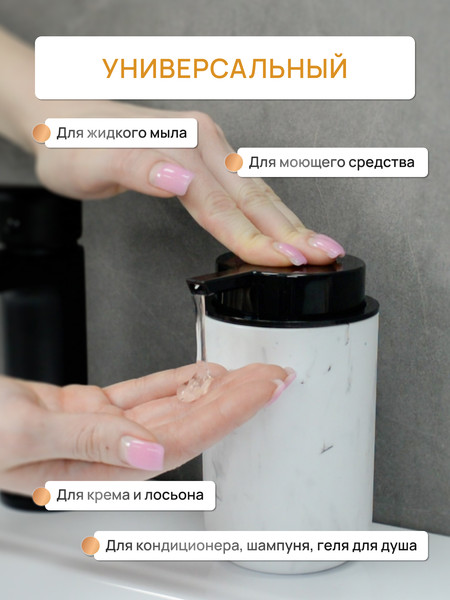 УНИВЕРСАЛЬНЫЙ

Для жидкого мыла

Для моющего средства

Для крема и лосьона

Для кондиционера, шампуня, геля для душа