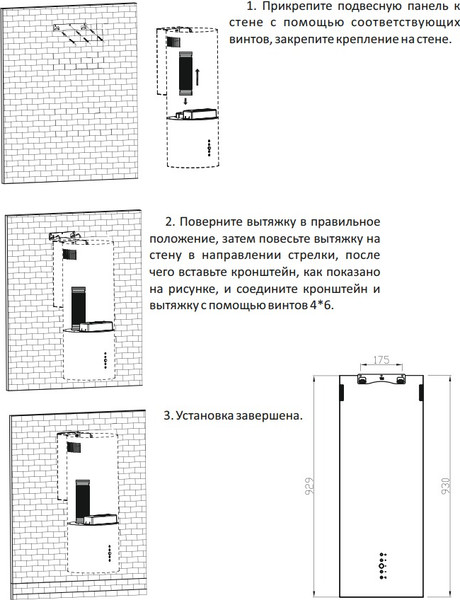 1. Прикрепите подвесную панель к стене с помощью соответствующих винтов, закрепите крепление на стене.

2. Поверните вытяжку в правильное положение, затем повесьте вытяжку на стену в направлении стрелки, после чего вставьте кронштейн, как показано на рисунке, и соедините кронштейн и вытяжку с помощью винтов 4*6.

3. Установка завершена.

175

929

930