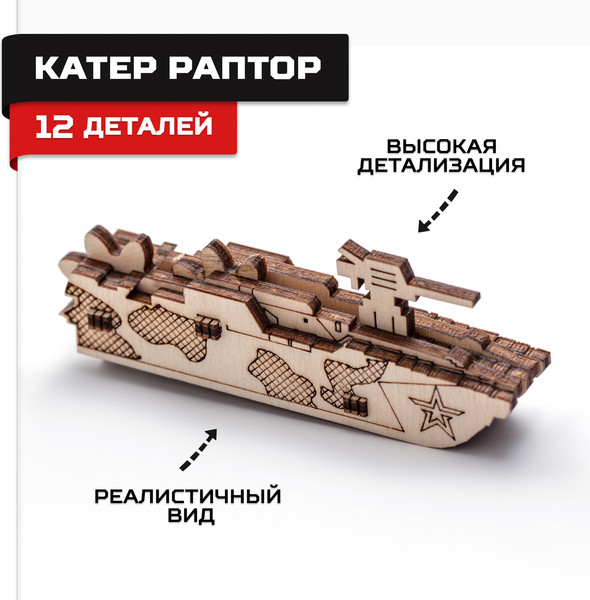 КАТЕР РАПТОР

12 ДЕТАЛЕЙ

ВЫСОКАЯ ДЕТАЛИЗАЦИЯ

РЕАЛИСТИЧНЫЙ ВИД