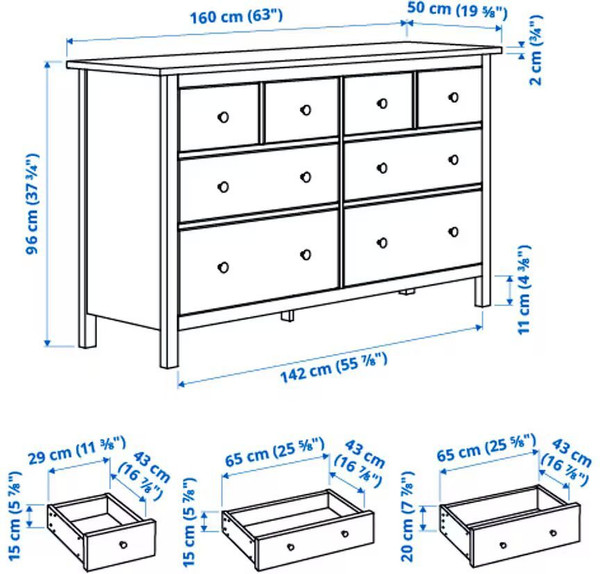 160 cm (63")
50 cm (19 ⅝")
2 cm (¾")
96 cm (37 ¾")
11 cm (4 ⅜")
142 cm (55 ⅞")

29 cm (11 ⅜")
43 cm (16 ⅞")
15 cm (5 ⅞")

65 cm (25 ⅝")
43 cm (16 ⅞")
15 cm (5 ⅞")

65 cm (25 ⅝")
43 cm (16 ⅞")
20 cm (7 ⅞")