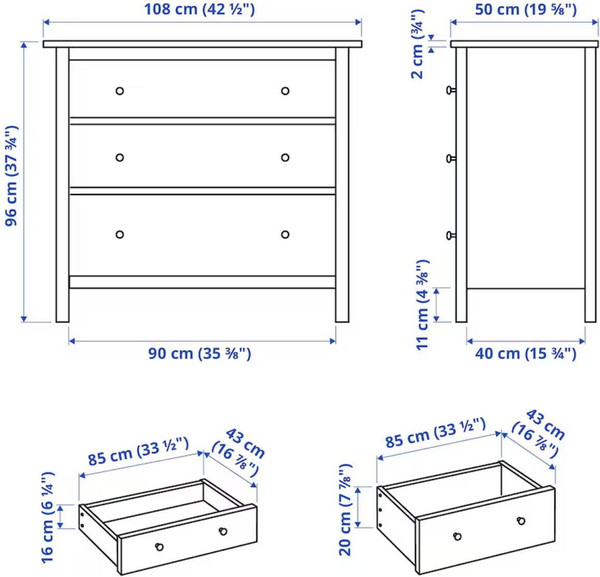 108 cm (42 ½")

96 cm (37 ¾")

90 cm (35 ⅜")

50 cm (19 ⅝")

2 cm (¾")

11 cm (4 ⅜")

40 cm (15 ¾")

85 cm (33 ½")

43 cm (16 ⅞")

16 cm (6 ¼")

85 cm (33 ½")

43 cm (16 ⅞")

20 cm (7 ⅞")