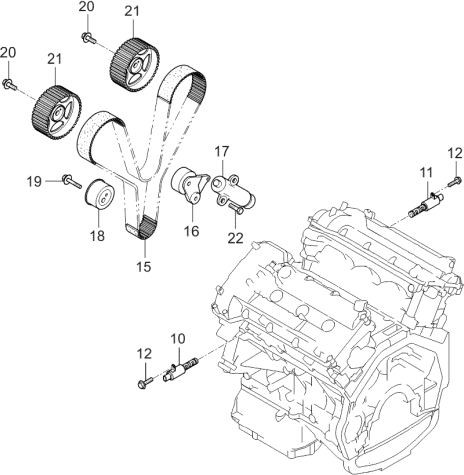 20
21
20
21
17
12
11
19
18
16
22
15
10
12