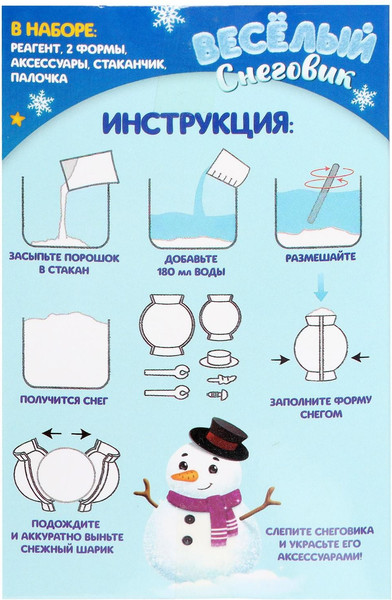 В НАБОРЕ:
РЕАГЕНТ, 2 ФОРМЫ, АКСЕССУАРЫ, СТАКАНЧИК, ПАЛОЧКА

ВЕСЁЛЫЙ Снеговик

ИНСТРУКЦИЯ:

ЗАСЫПЬТЕ ПОРОШОК В СТАКАН

ДОБАВЬТЕ 180 мл ВОДЫ

РАЗМЕШАЙТЕ

ПОЛУЧИТСЯ СНЕГ

ЗАПОЛНИТЕ ФОРМУ СНЕГОМ

ПОДОЖДИТЕ И АККУРАТНО ВЫНЬТЕ СНЕЖНЫЙ ШАРИК

СЛЕПИТЕ СНЕГОВИКА И УКРАСЬТЕ ЕГО АКСЕССУАРАМИ!