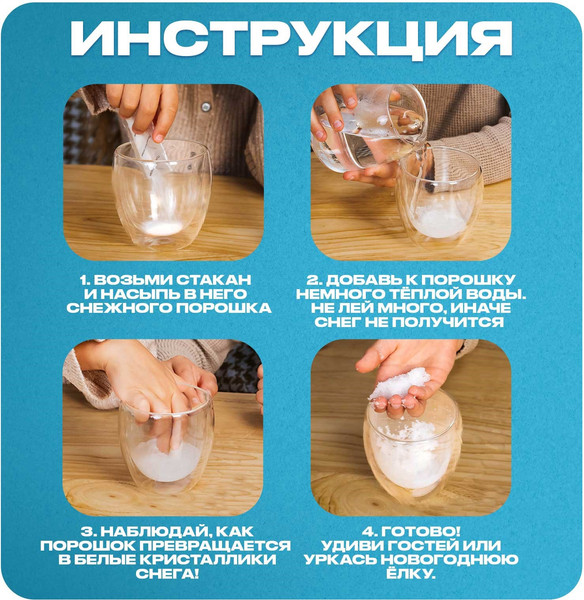 ИНСТРУКЦИЯ

1. ВОЗЬМИ СТАКАН И НАСЫПЬ В НЕГО СНЕЖНОГО ПОРОШКА

2. ДОБАВЬ К ПОРОШКУ НЕМНОГО ТЁПЛОЙ ВОДЫ. НЕ ЛЕЙ МНОГО, ИНАЧЕ СНЕГ НЕ ПОЛУЧИТСЯ

3. НАБЛЮДАЙ, КАК ПОРОШОК ПРЕВРАЩАЕТСЯ В БЕЛЫЕ КРИСТАЛЛИКИ СНЕГА!

4. ГОТОВО! УДИВИ ГОСТЕЙ ИЛИ УРКАСЬ НОВОГОДНЮЮ ЁЛКУ.