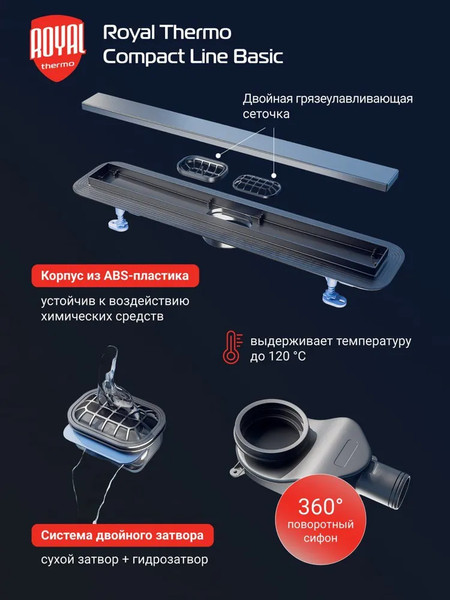 ROYAL thermo

Royal Thermo
Compact Line Basic

Двойная грязеулавливающая сеточка

Корпус из ABS-пластика

устойчив к воздействию химических средств

выдерживает температуру до 120 °C

Система двойного затвора

сухой затвор + гидрозатвор

360°
поворотный сифон