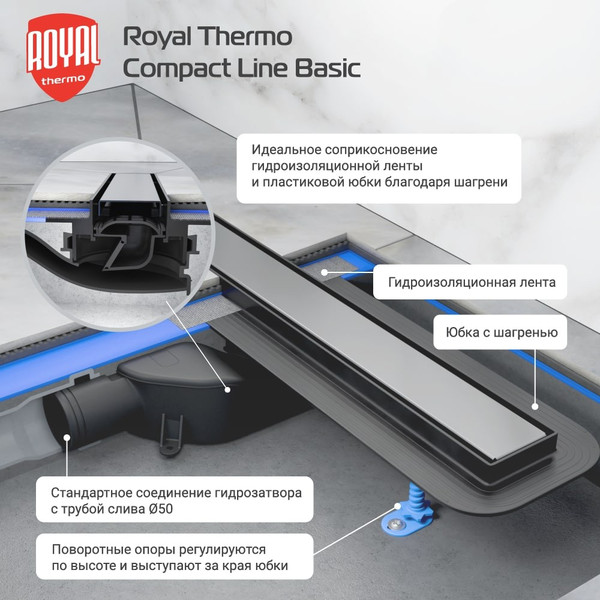 ROYAL thermo

Royal Thermo Compact Line Basic

Идеальное соприкосновение гидроизоляционной ленты и пластиковой юбки благодаря шагрени

Гидроизоляционная лента

Юбка с шагренью

Стандартное соединение гидрозатвора с трубой слива Ø50

Поворотные опоры регулируются по высоте и выступают за края юбки