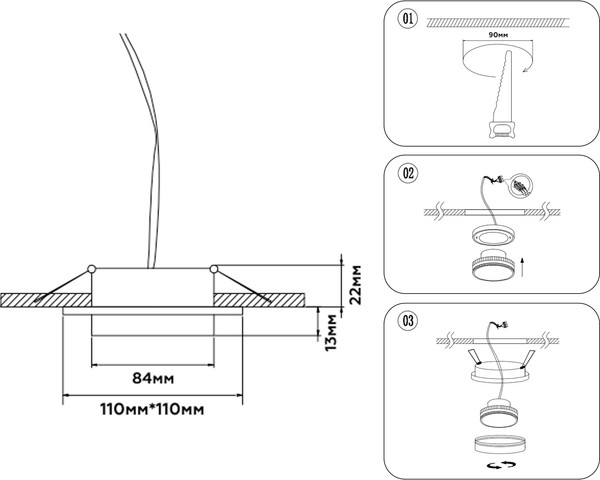 22мм
13мм
84мм
110мм*110мм
01
90мм
02
03