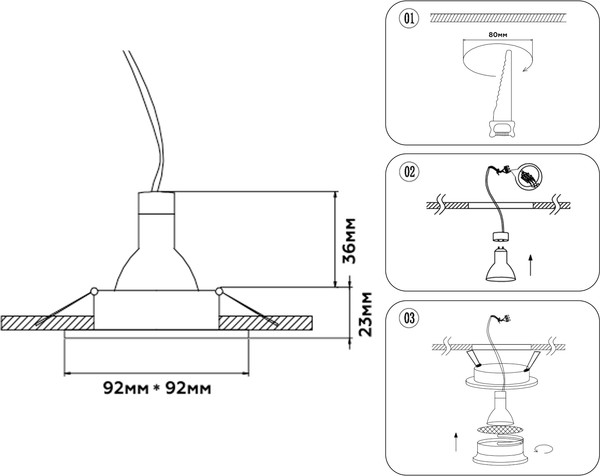 36мм

23мм

92мм * 92мм

01

80мм

02

03