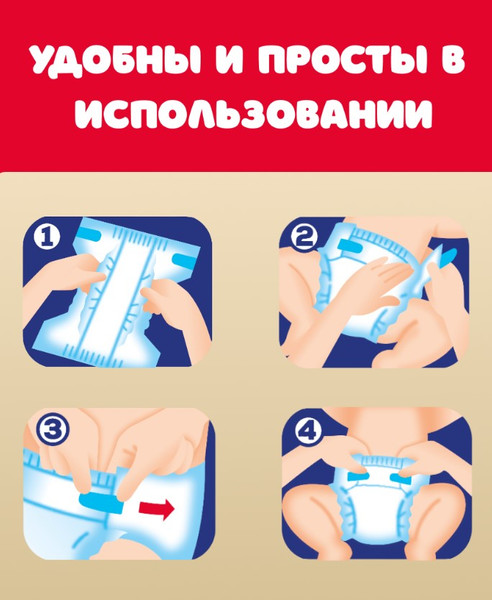 УДОБНЫ И ПРОСТЫ В ИСПОЛЬЗОВАНИИ

1

2

3

4