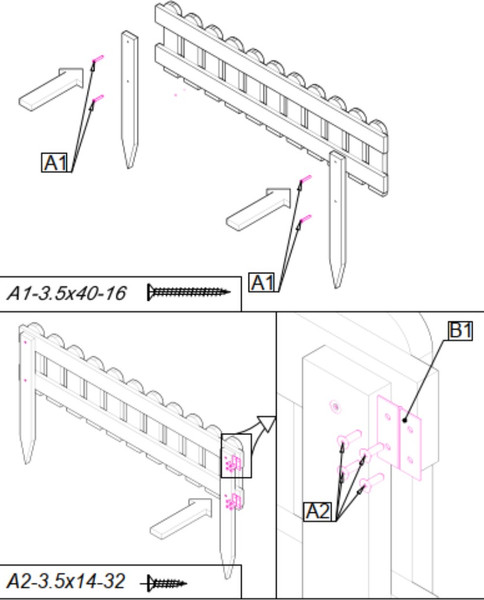 A1

A1

A1-3.5x40-16

B1

A2

A2-3.5x14-32