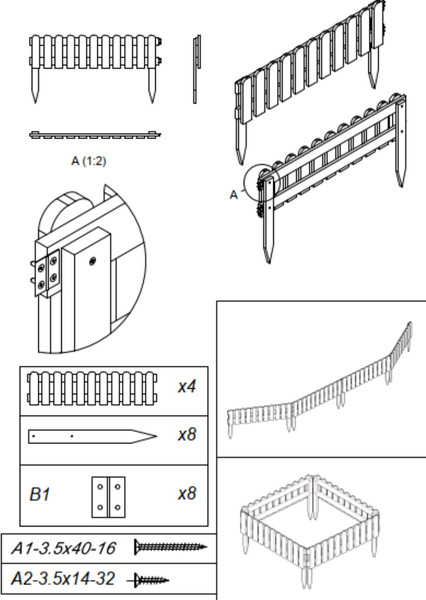 A (1:2)

A

x4

x8

B1

x8

A1-3.5x40-16

A2-3.5x14-32