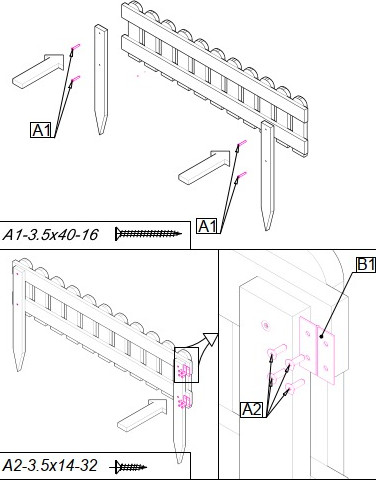 A1

A1

A1-3.5x40-16

B1

A2

A2-3.5x14-32