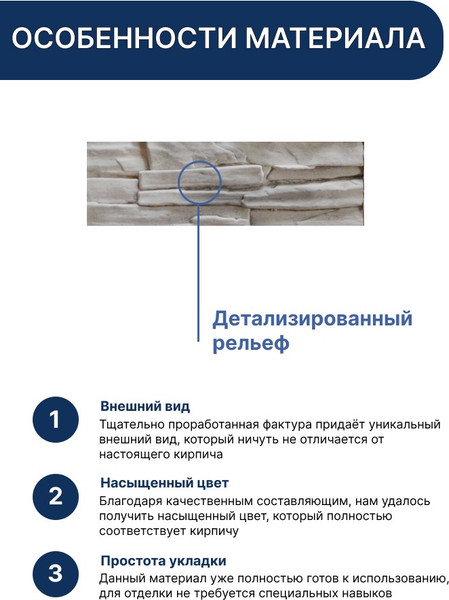 ОСОБЕННОСТИ МАТЕРИАЛА

Детализированный рельеф

1
Внешний вид
Тщательно проработанная фактура придаёт уникальный внешний вид, который ничуть не отличается от настоящего кирпича

2
Насыщенный цвет
Благодаря качественным составляющим, нам удалось получить насыщенный цвет, который полностью соответствует кирпичу

3
Простота укладки
Данный материал уже полностью готов к использованию, для отделки не требуется специальных навыков