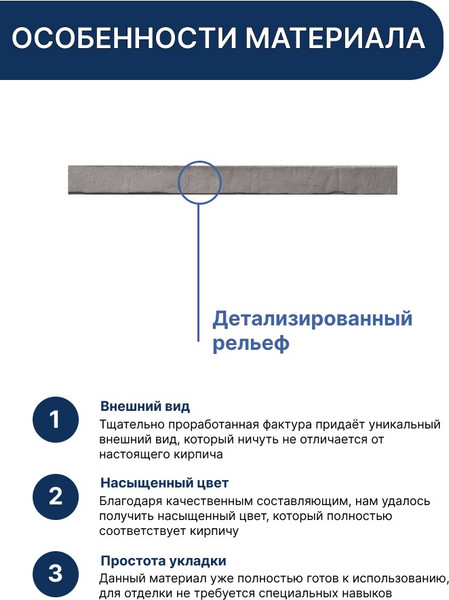 ОСОБЕННОСТИ МАТЕРИАЛА

Детализированный рельеф

1
Внешний вид
Тщательно проработанная фактура придаёт уникальный внешний вид, который ничуть не отличается от настоящего кирпича

2
Насыщенный цвет
Благодаря качественным составляющим, нам удалось получить насыщенный цвет, который полностью соответствует кирпичу

3
Простота укладки
Данный материал уже полностью готов к использованию, для отделки не требуется специальных навыков