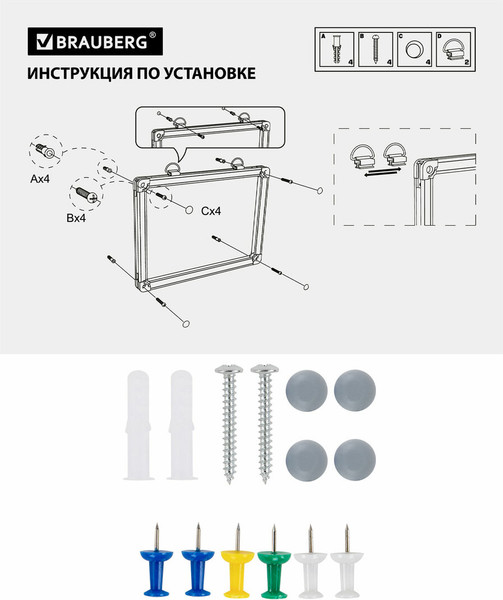 BRAUBERG®

ИНСТРУКЦИЯ ПО УСТАНОВКЕ

A 4 B 4 C 4 D 2

Ax4

Bx4

Cx4